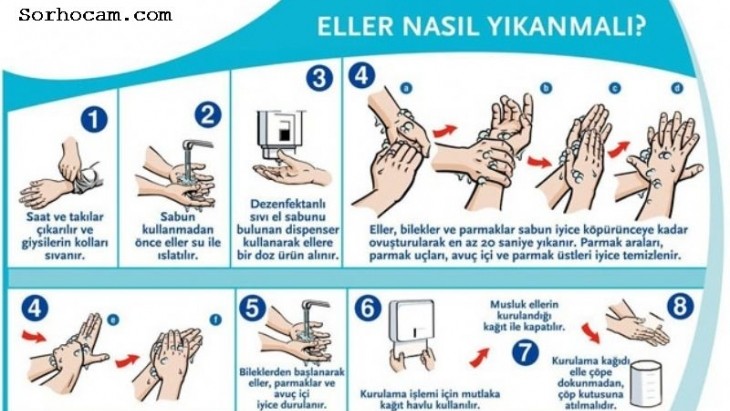 Sorhocam.com

ELLER NASIL YIKANMALI?

1
Saat ve takılar çıkarılır ve giysilerin kolları sıvanır.

2
Sabun kullanmadan önce eller su ile ıslatılır.

3
Dezenfektanlı sıvı el sabunu bulunan dispenser kullanarak ellere bir doz ürün alınır.

4
a b c d
Eller, bilekler ve parmaklar sabun iyice köpürünceye kadar ovuşturularak en az 20 saniye yıkanır. Parmak araları, parmak uçları, avuç içi ve parmak üstleri iyice temizlenir.

4
e f

5
Bileklerden başlanarak eller, parmaklar ve avuç içi iyice durulanır.

6
Kurulama işlemi için mutlaka kağıt havlu kullanılır.

7
Musluk ellerin kurulandığı kağıt ile kapatılır.

8
Kurulama kağıdı elle çöpe dokunmadan, çöp kutusuna atılmalıdır.